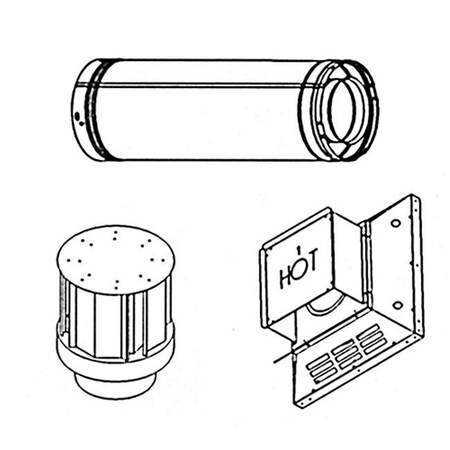 HOT